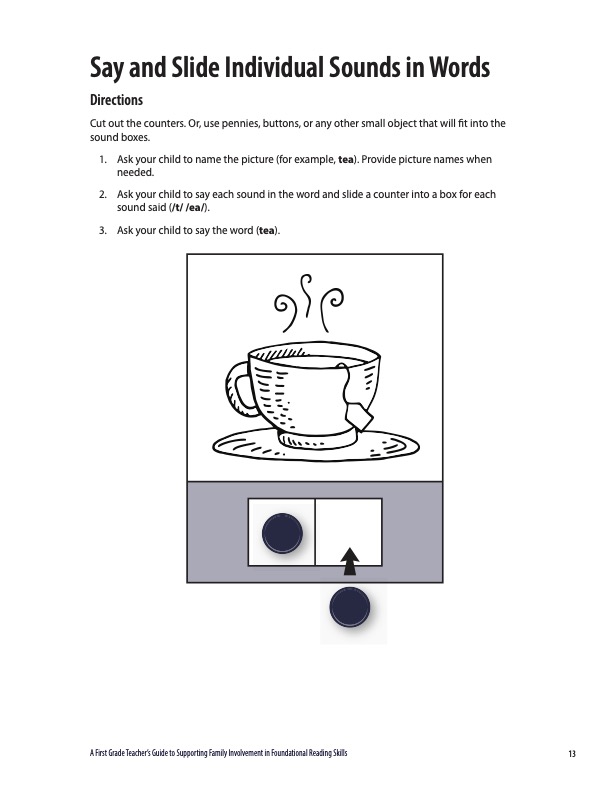 Say and Slide Individual Sounds in Words

Directions

Cut out the counters. Or, use pennies, buttons, or any other small object that will fit into the sound boxes.

1. Ask your child to name the picture (for example, **tea**). Provide picture names when needed.

2. Ask your child to say each sound in the word and slide a counter into a box for each sound said (**/t/ /ea/**).

3. Ask your child to say the word (**tea**).

A First Grade Teacher's Guide to Supporting Family Involvement in Foundational Reading Skills 13